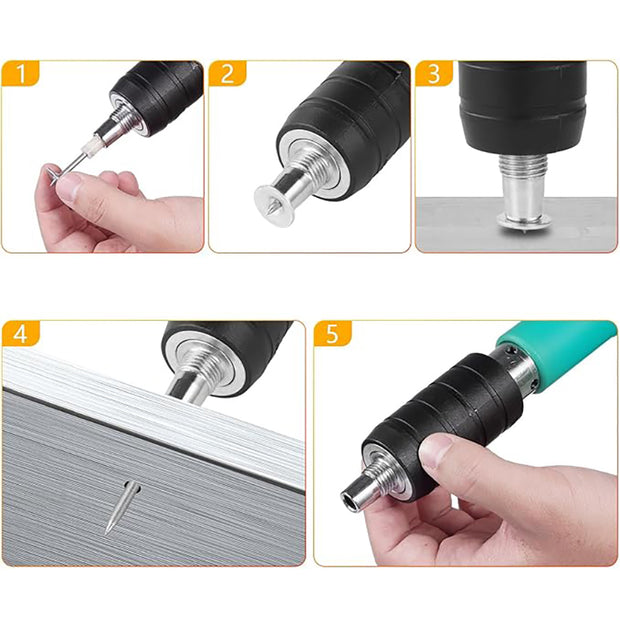 1

2

3

4

5